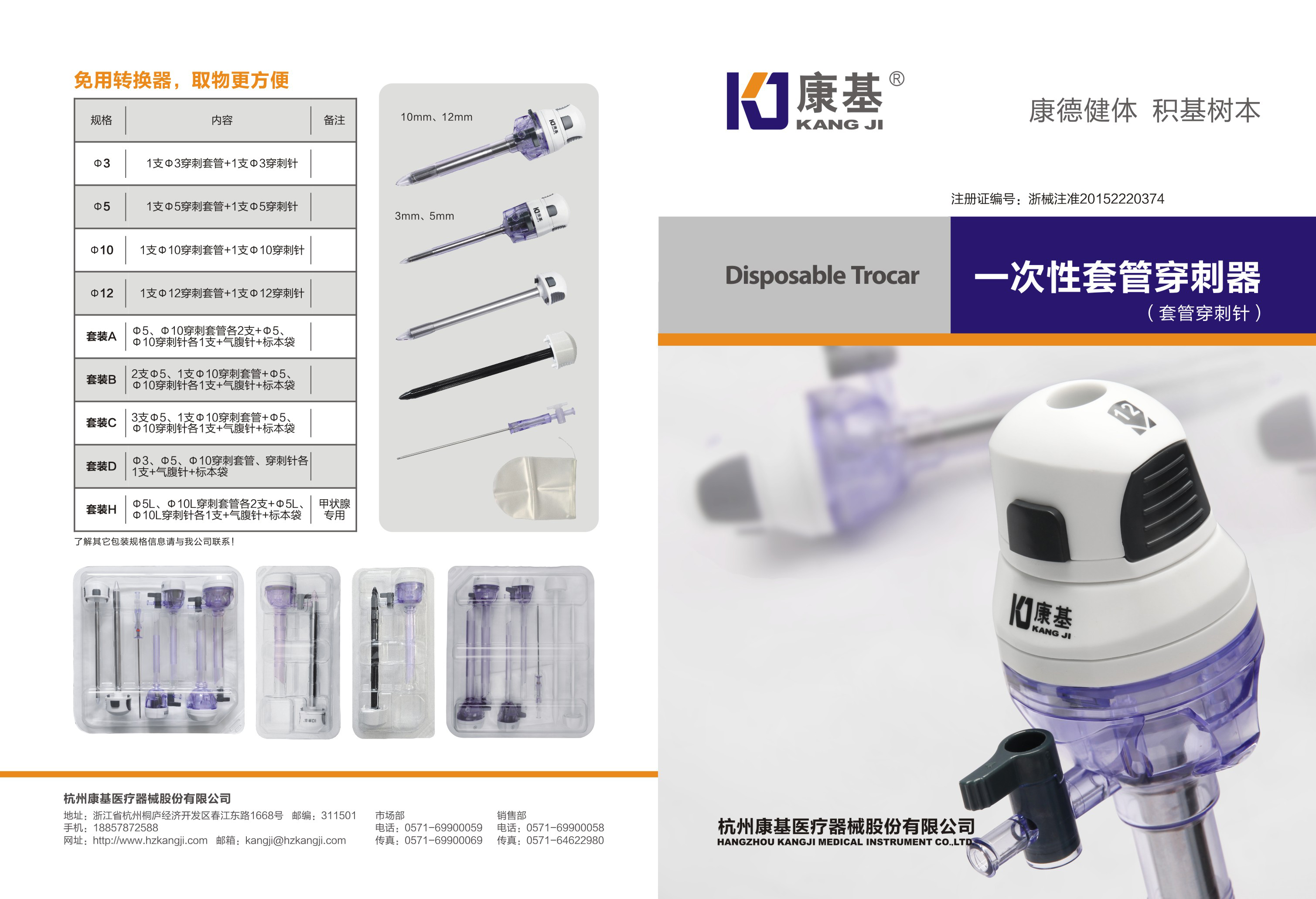 免用转换器，取物更方便

| 规格 | 内容 | 备注 |
|---|---|---|
| Φ3 | 1支Φ3穿刺套管+1支Φ3穿刺针 | |
| Φ5 | 1支Φ5穿刺套管+1支Φ5穿刺针 | |
| Φ10 | 1支Φ10穿刺套管+1支Φ10穿刺针 | |
| Φ12 | 1支Φ12穿刺套管+1支Φ12穿刺针 | |
| 套装A | Φ5、Φ10穿刺套管各2支+Φ5、Φ10穿刺针各1支+气腹针+标本袋 | |
| 套装B | 2支Φ5、1支Φ10穿刺套管+Φ5、Φ10穿刺针各1支+气腹针+标本袋 | |
| 套装C | 3支Φ5、1支Φ10穿刺套管+Φ5、Φ10穿刺针各1支+气腹针+标本袋 | |
| 套装D | Φ3、Φ5、Φ10穿刺套管、穿刺针各1支+气腹针+标本袋 | |
| 套装H | Φ5L、Φ10L穿刺套管各2支+Φ5L、Φ10L穿刺针各1支+气腹针+标本袋 | 甲状腺专用 |

了解其它包装规格信息请与我公司联系！

10mm、12mm

3mm、5mm

杭州康基医疗器械股份有限公司
地址：浙江省杭州桐庐经济开发区春江东路1668号 邮编：311501
手机：18857872588
网址：http://www.hzkangji.com 邮箱：kangji@hzkangji.com

市场部
电话：0571-69900059
传真：0571-69900069

销售部
电话：0571-69900058
传真：0571-64622980

康基®
KANG JI

康德健体 积基树本

注册证编号：浙械注准20152220374

Disposable Trocar

一次性套管穿刺器
（套管穿刺针）

12

康基
KANG JI

杭州康基医疗器械股份有限公司
HANGZHOU KANGJI MEDICAL INSTRUMENT CO.,LTD