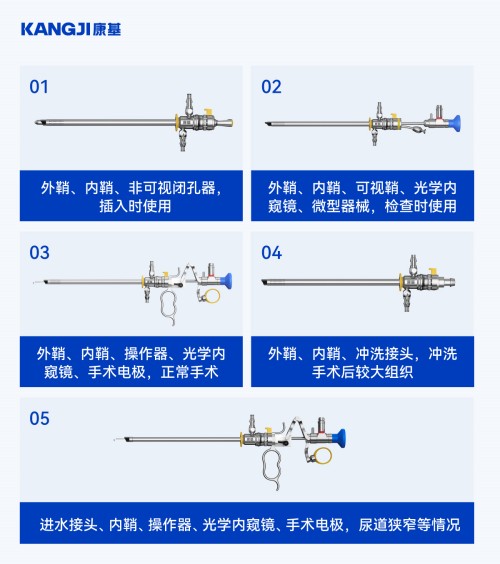 KANGJI 康基

01

外鞘、内鞘、非可视闭孔器，插入时使用

02

外鞘、内鞘、可视鞘、光学内窥镜、微型器械，检查时使用

03

外鞘、内鞘、操作器、光学内窥镜、手术电极，正常手术

04

外鞘、内鞘、冲洗接头，冲洗手术后较大组织

05

进水接头、内鞘、操作器、光学内窥镜、手术电极，尿道狭窄等情况